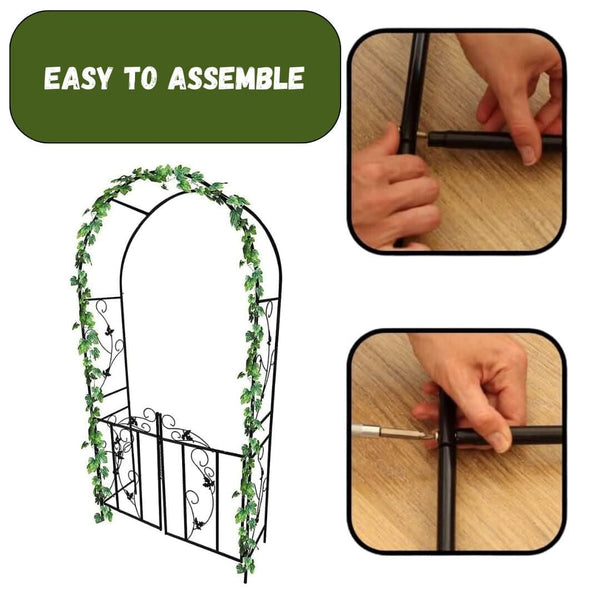 EASY TO ASSEMBLE