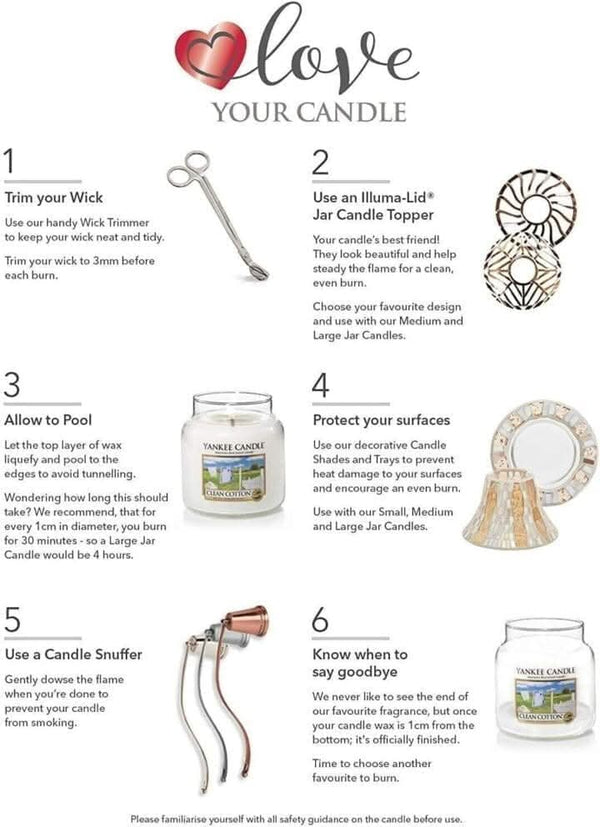 love
YOUR CANDLE

1
Trim your Wick
Use our handy Wick Trimmer to keep your wick neat and tidy.
Trim your wick to 3mm before each burn.

2
Use an Illuma-Lid® Jar Candle Topper
Your candle's best friend! They look beautiful and help steady the flame for a clean, even burn.
Choose your favourite design and use with our Medium and Large Jar Candles.

3
Allow to Pool
Let the top layer of wax liquefy and pool to the edges to avoid tunnelling.
Wondering how long this should take? We recommend, that for every 1cm in diameter, you burn for 30 minutes - so a Large Jar Candle would be 4 hours.

YANKEE CANDLE
CLEAN COTTON

4
Protect your surfaces
Use our decorative Candle Shades and Trays to prevent heat damage to your surfaces and encourage an even burn.
Use with our Small, Medium and Large Jar Candles.

5
Use a Candle Snuffer
Gently dowse the flame when you're done to prevent your candle from smoking.

6
Know when to say goodbye
We never like to see the end of our favourite fragrance, but once your candle wax is 1cm from the bottom; it's officially finished.
Time to choose another favourite to burn.

YANKEE CANDLE
CLEAN COTTON

Please familiarise yourself with all safety guidance on the candle before use.